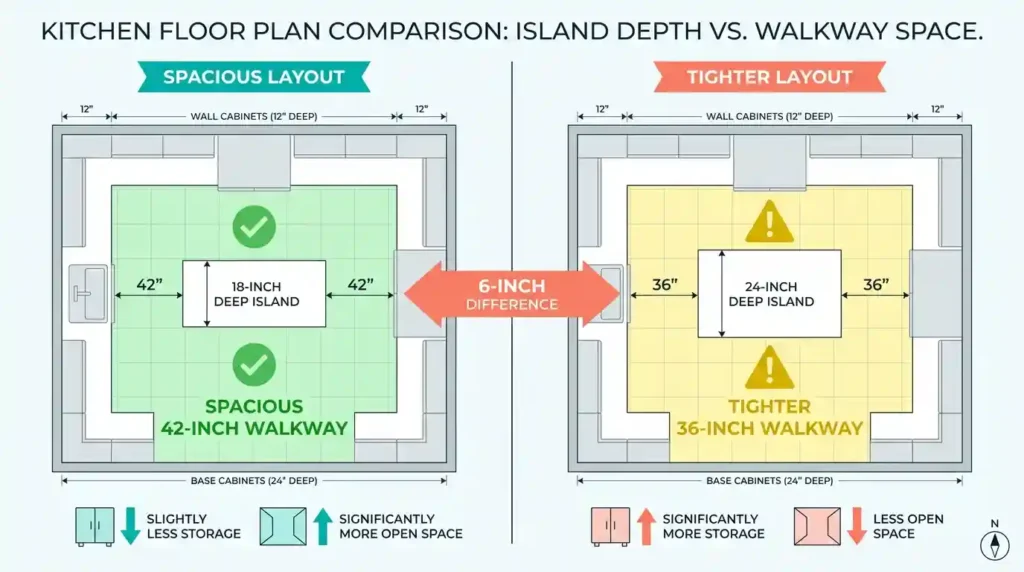 KITCHEN FLOOR PLAN COMPARISON: ISLAND DEPTH VS. WALKWAY SPACE.

SPACIOUS LAYOUT

12"

WALL CABINETS (12" DEEP)

12"

42"

18-INCH DEEP ISLAND

42"

SPACIOUS 42-INCH WALKWAY

BASE CABINETS (24" DEEP)

SLIGHTLY LESS STORAGE

SIGNIFICANTLY MORE OPEN SPACE

6-INCH DIFFERENCE

TIGHTER LAYOUT

12"

WALL CABINETS (12" DEEP)

12"

36"

24-INCH DEEP ISLAND

36"

TIGHTER 36-INCH WALKWAY

BASE CABINETS (24" DEEP)

SIGNIFICANTLY MORE STORAGE

LESS OPEN SPACE

N